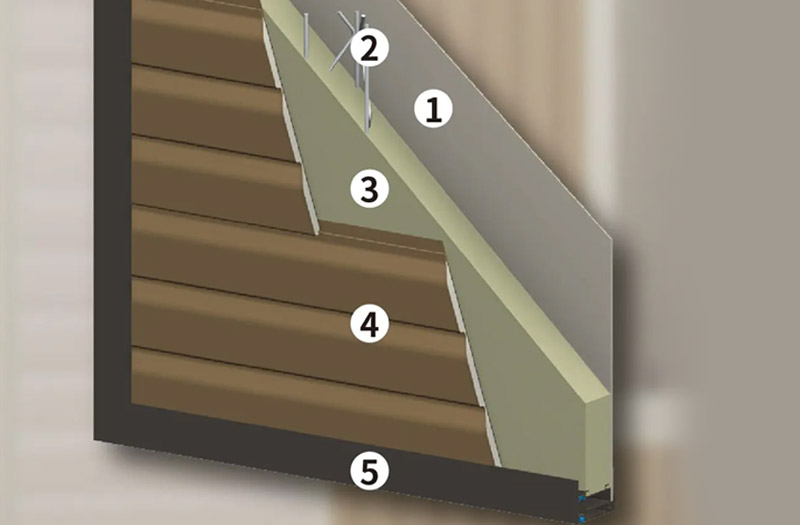 2
1
3
4
5